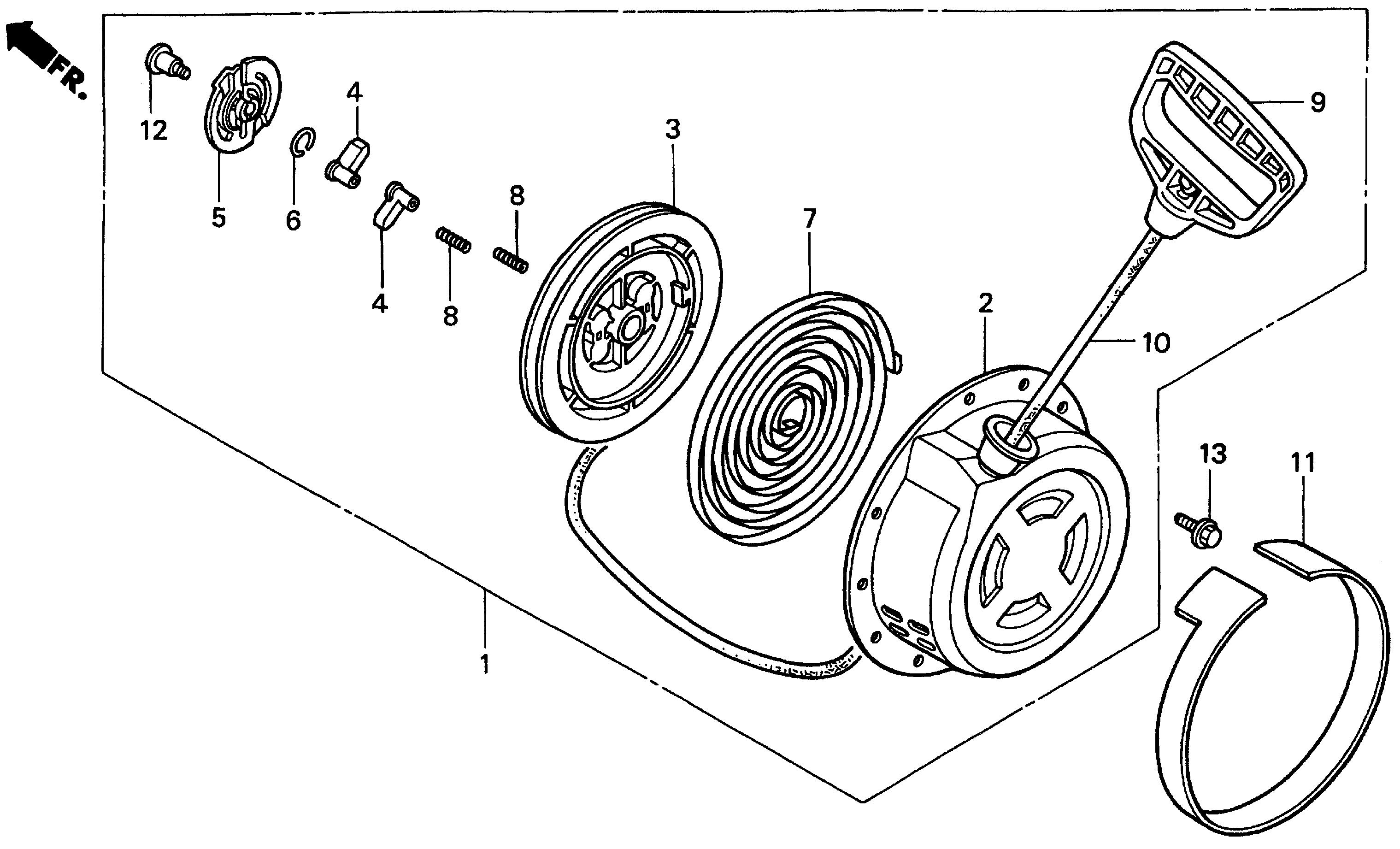 FR.

12
5
6
4
4
8
8
3
7
2
9
10
13
11
1